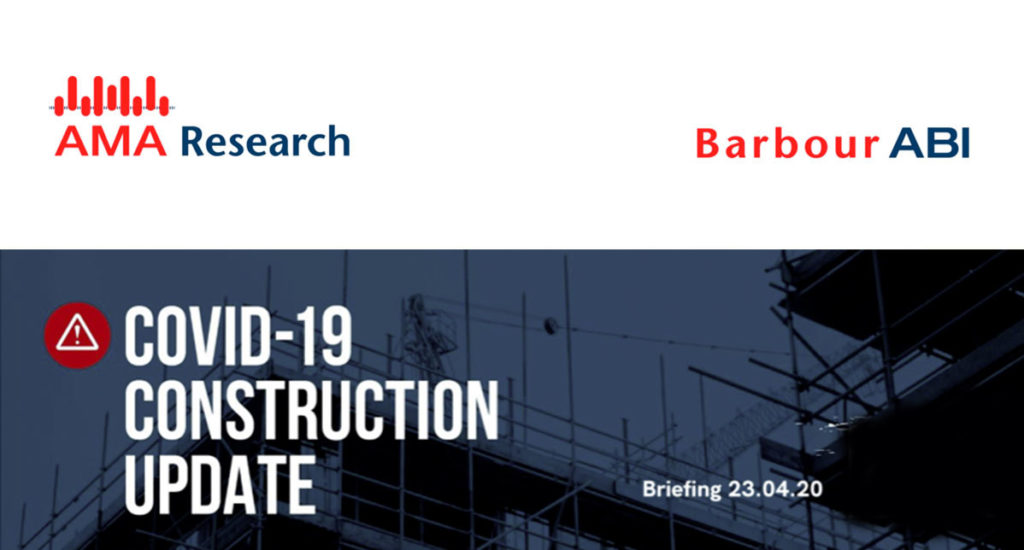 AMA Research

Barbour ABI

COVID-19 CONSTRUCTION UPDATE

Briefing 23.04.20